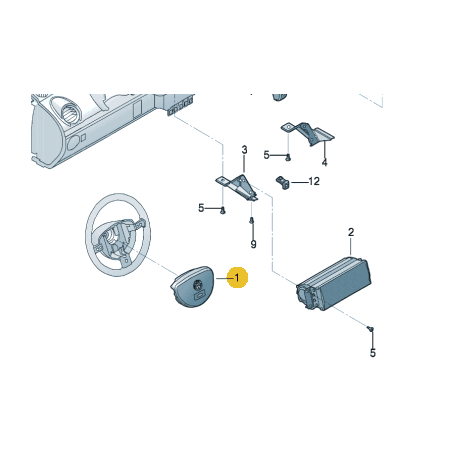 3
5
4
12
5
9
2
1
5