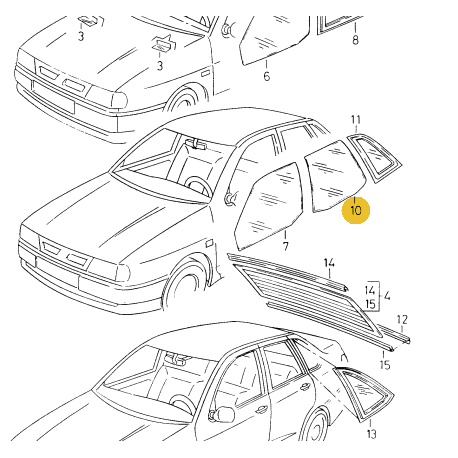 3
3
6
8
11
10
7
14
14
15
4
12
15
13