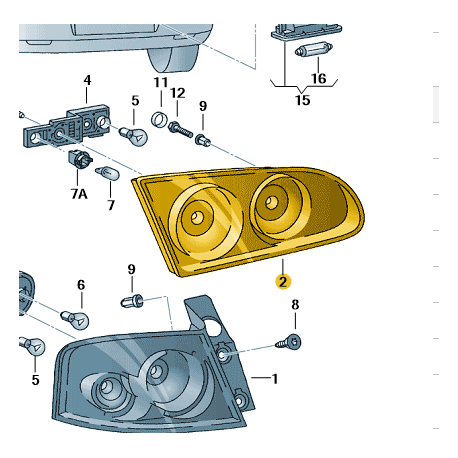 4
11
12
5
9
16
15
7A
7
2
9
6
8
5
1