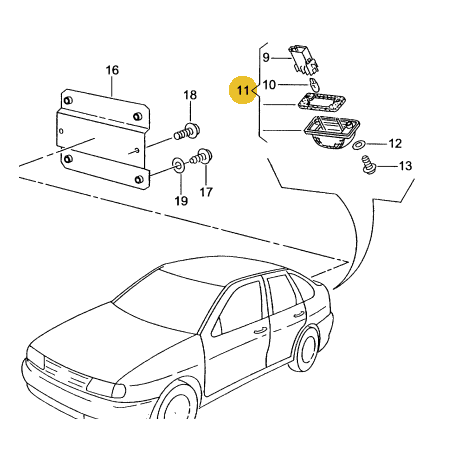 16
18
19
17
9
11
10
12
13