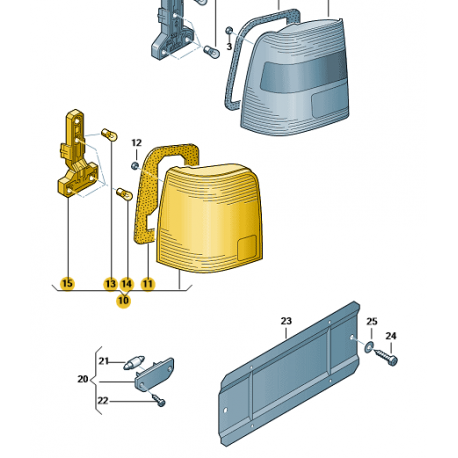 3
12
15
13
14
11
10
23
25
24
21
20
22