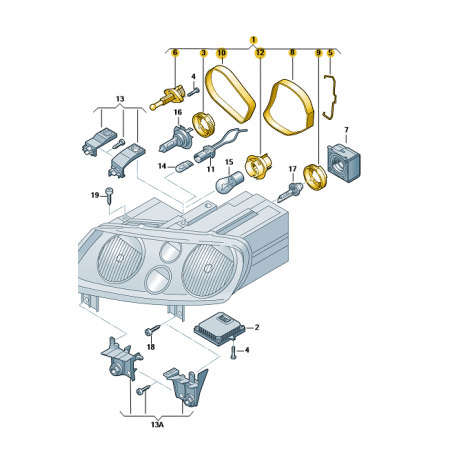 1
6
3
10
12
8
9
5
4
13
16
7
14
11
15
17
19
2
18
4
13A