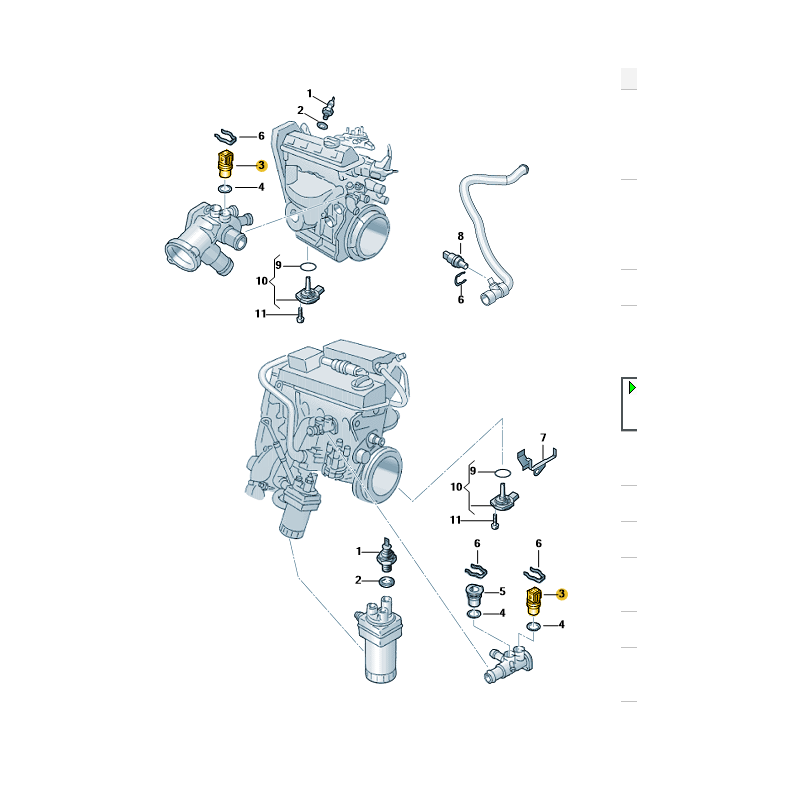 1
2
6
3
4
9
10
11
8
6
7
9
10
11
1
2
6
5
4
6
3
4