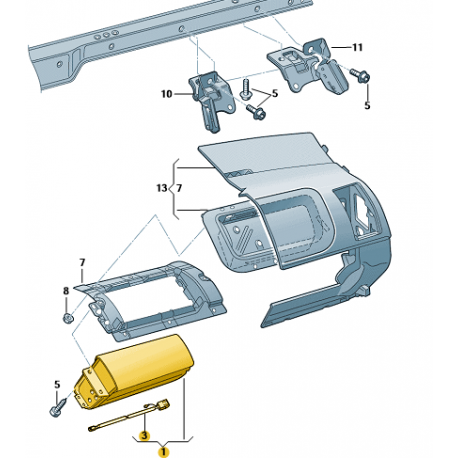 11
10
5
5
13
7
7
8
5
3
1