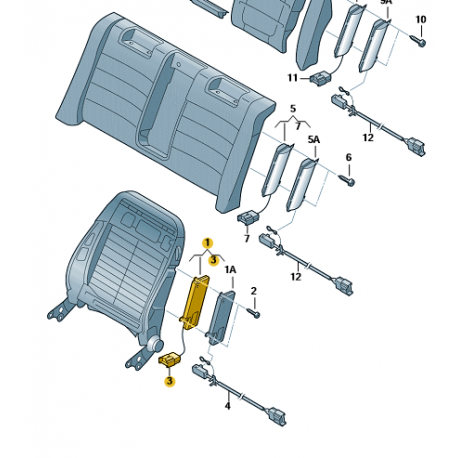 5A
10
11
12
5
7
5A
6
7
12
1
3
1A
2
3
4