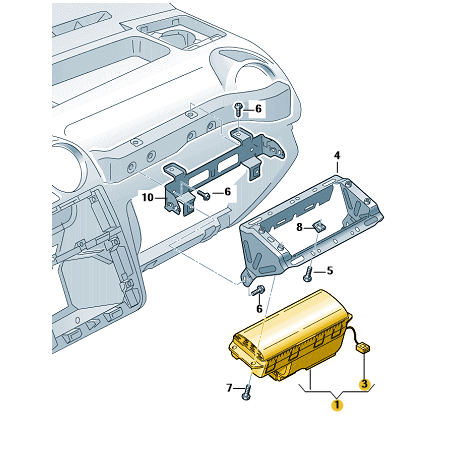 6
4
10
6
8
5
6
7
3
1