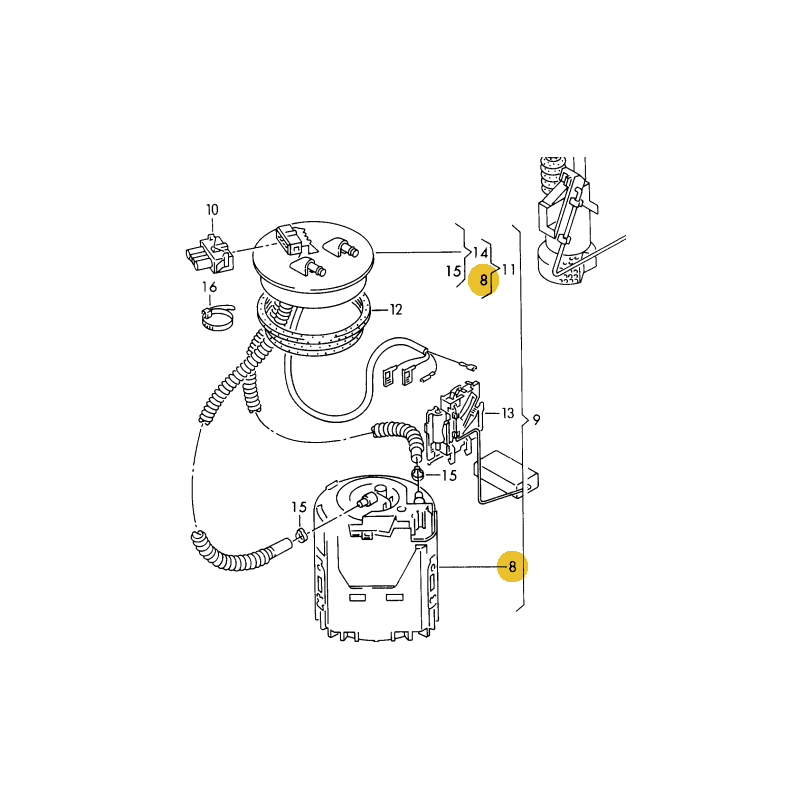 10
14
15
8
11
16
12
13
9
15
15
8