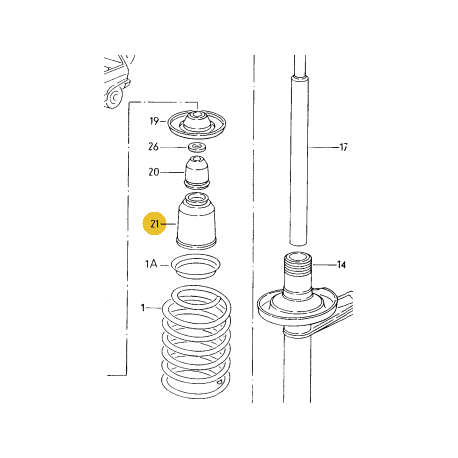 19
26
20
21
1A
1
17
14