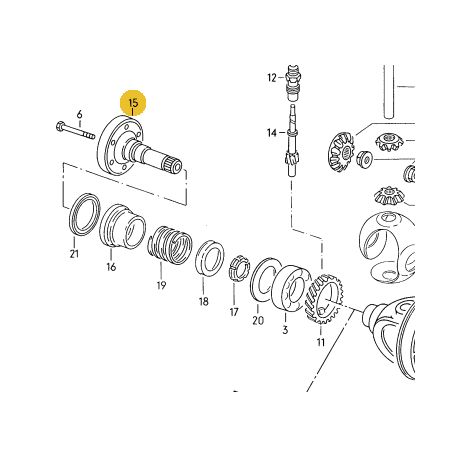 15
6
12
14
21
16
19
18
17
20
3
11