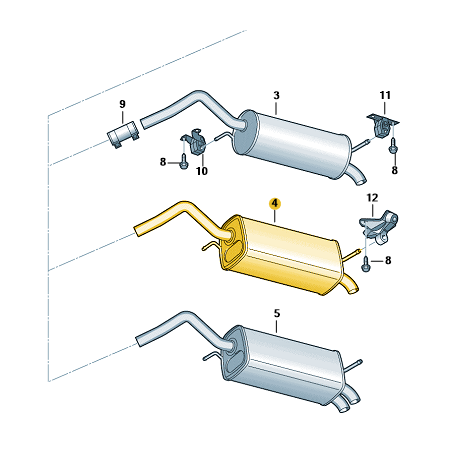 9
3
11
8
10
8
4
12
8
5