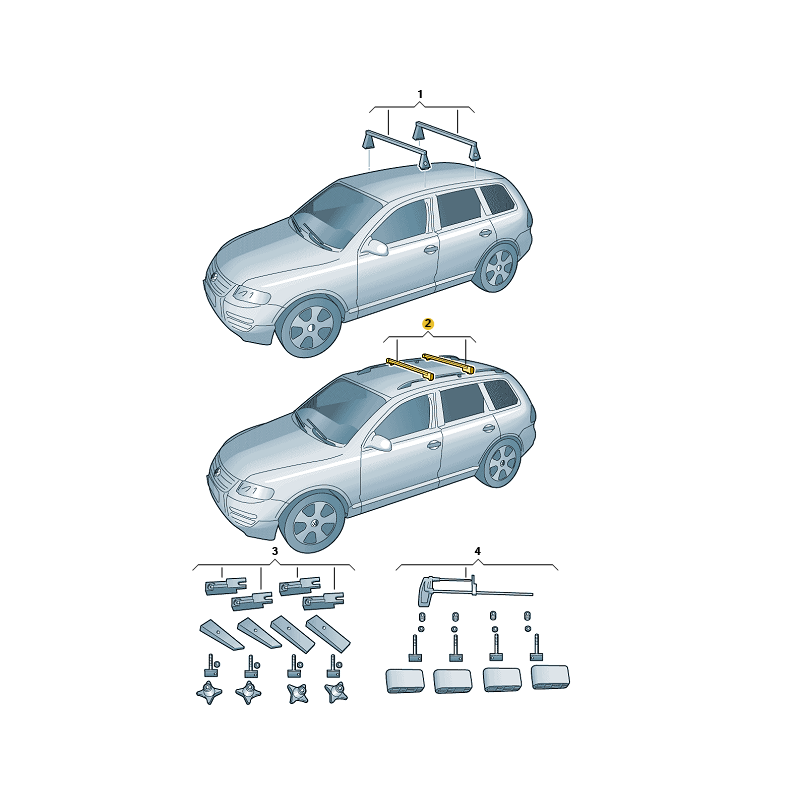 1

2

3

4