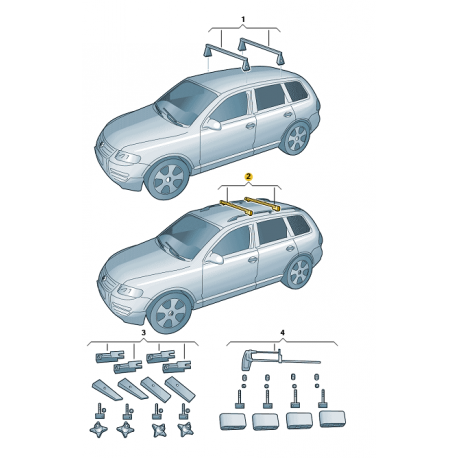 1

2

3

4